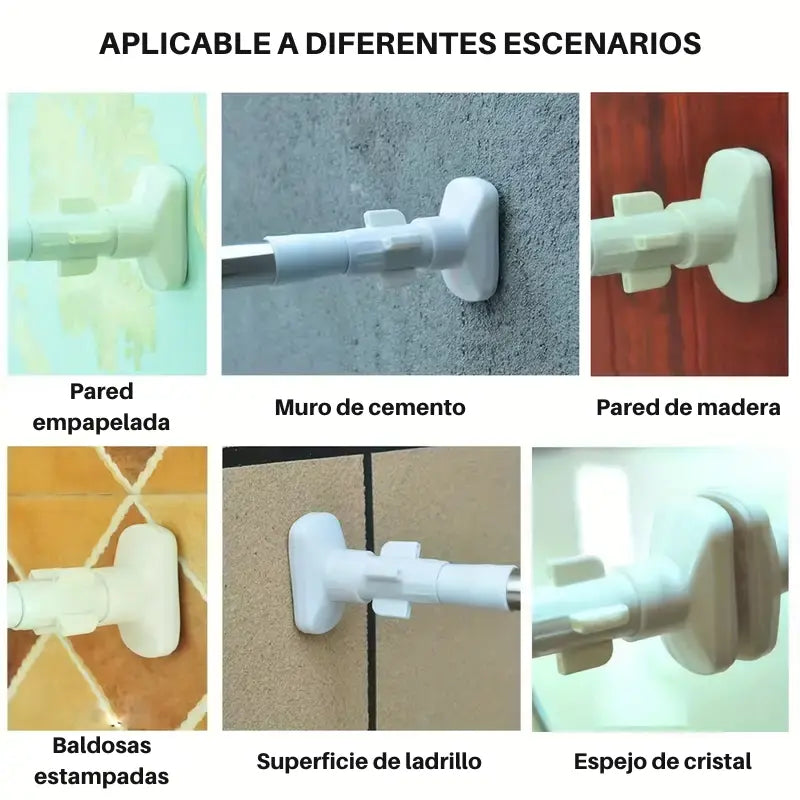 APLICABLE A DIFERENTES ESCENARIOS

Pared empapelada

Muro de cemento

Pared de madera

Baldosas estampadas

Superficie de ladrillo

Espejo de cristal