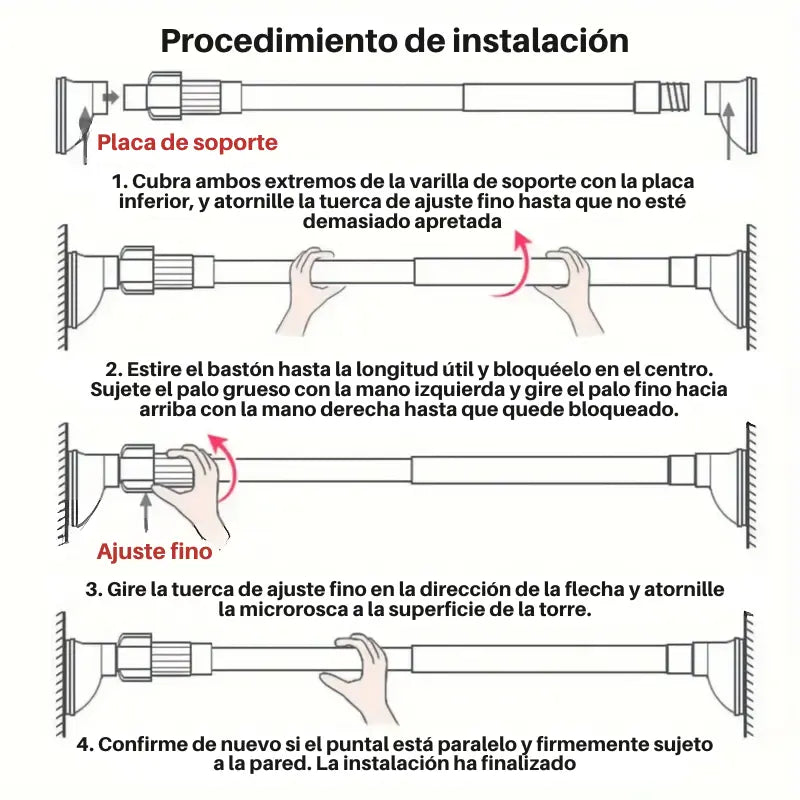 Procedimiento de instalación

Placa de soporte

1. Cubra ambos extremos de la varilla de soporte con la placa inferior, y atornille la tuerca de ajuste fino hasta que no esté demasiado apretada

2. Estire el bastón hasta la longitud útil y bloquéelo en el centro. Sujete el palo grueso con la mano izquierda y gire el palo fino hacia arriba con la mano derecha hasta que quede bloqueado.

Ajuste fino

3. Gire la tuerca de ajuste fino en la dirección de la flecha y atornille la microrosca a la superficie de la torre.

4. Confirme de nuevo si el puntal está paralelo y firmemente sujeto a la pared. La instalación ha finalizado